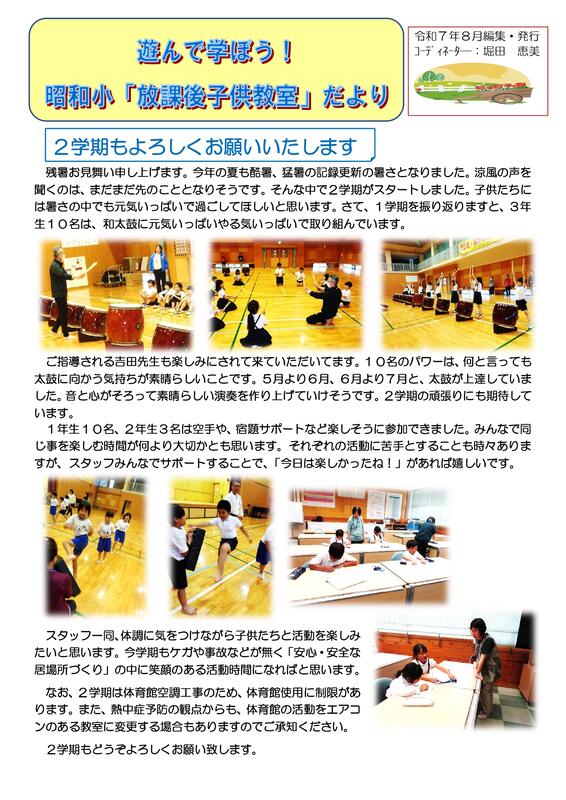 遊んで学ぼう！
昭和小「放課後子供教室」だより

令和７年８月編集・発行
コーディネーター：堀田　恵美

２学期もよろしくお願いいたします

残暑お見舞い申し上げます。今年の夏も酷暑、猛暑の記録更新の暑さとなりました。涼風の声を聞くのは、まだまだ先のこととなりそうです。そんな中で２学期がスタートしました。子供たちには暑さの中でも元気いっぱいで過ごしてほしいと思います。さて、１学期を振り返りますと、３年生１０名は、和太鼓に元気いっぱいやる気いっぱいで取り組んでいます。

ご指導される吉田先生も楽しみにされて来ていただいてます。１０名のパワーは、何と言っても太鼓に向かう気持ちが素晴らしいことです。５月より６月、６月より７月と、太鼓が上達していました。音と心がそろって素晴らしい演奏を作り上げていけそうです。２学期の頑張りにも期待しています。

１年生１０名、２年生３名は空手や、宿題サポートなど楽しそうに参加できました。みんなで同じ事を楽しむ時間が何より大切かとも思います。それぞれの活動に苦手とすることも時々ありますが、スタッフみんなでサポートすることで、「今日は楽しかったね！」があれば嬉しいです。

スタッフ一同、体調に気をつけながら子供たちと活動を楽しみたいと思います。今学期もケガや事故などが無く「安心・安全な居場所づくり」の中に笑顔のある活動時間になればと思います。

なお、２学期は体育館空調工事のため、体育館使用に制限があります。また、熱中症予防の観点からも、体育館の活動をエアコンのある教室に変更する場合もありますのでご承知ください。

２学期もどうぞよろしくお願い致します。