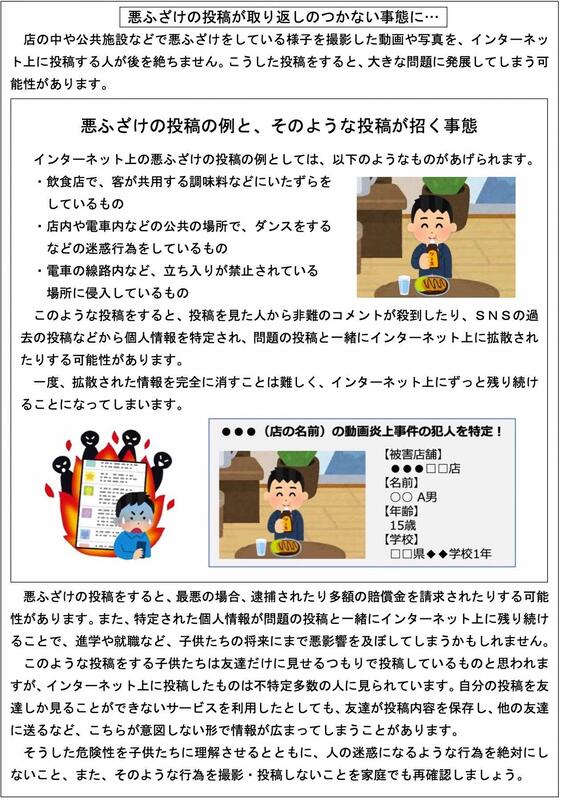 悪ふざけの投稿が取り返しのつかない事態に…

店の中や公共施設などで悪ふざけをしている様子を撮影した動画や写真を、インターネット上に投稿する人が後を絶ちません。こうした投稿をすると、大きな問題に発展してしまう可能性があります。

悪ふざけの投稿の例と、そのような投稿が招く事態

インターネット上の悪ふざけの投稿の例としては、以下のようなものがあげられます。
・飲食店で、客が共用する調味料などにいたずらをしているもの
・店内や電車内などの公共の場所で、ダンスをするなどの迷惑行為をしているもの
・電車の線路内など、立ち入りが禁止されている場所に侵入しているもの

このような投稿をすると、投稿を見た人から非難のコメントが殺到したり、ＳＮＳの過去の投稿などから個人情報を特定され、問題の投稿と一緒にインターネット上に拡散されたりする可能性があります。

一度、拡散された情報を完全に消すことは難しく、インターネット上にずっと残り続けることになってしまいます。

●●●（店の名前）の動画炎上事件の犯人を特定！
【被害店舗】
●●●□□店
【名前】
○○ A男
【年齢】
15歳
【学校】
□□県◆◆学校1年

悪ふざけの投稿をすると、最悪の場合、逮捕されたり多額の賠償金を請求されたりする可能性があります。また、特定された個人情報が問題の投稿と一緒にインターネット上に残り続けることで、進学や就職など、子供たちの将来にまで悪影響を及ぼしてしまうかもしれません。

このような投稿をする子供たちは友達だけに見せるつもりで投稿しているものと思われますが、インターネット上に投稿したものは不特定多数の人に見られています。自分の投稿を友達しか見ることができないサービスを利用したとしても、友達が投稿内容を保存し、他の友達に送るなど、こちらが意図しない形で情報が広まってしまうことがあります。

そうした危険性を子供たちに理解させるとともに、人の迷惑になるような行為を絶対にしないこと、また、そのような行為を撮影・投稿しないことを家庭でも再確認しましょう。