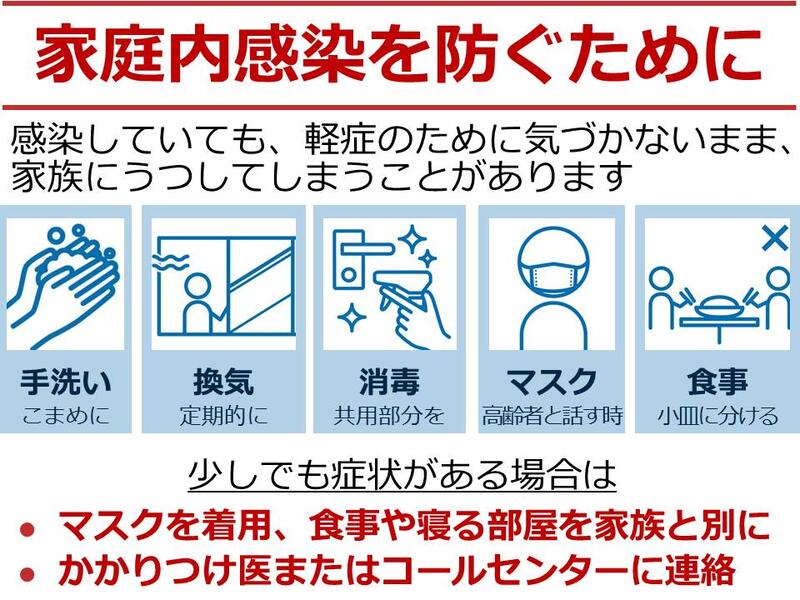 家庭内感染を防ぐために

感染していても、軽症のために気づかないまま、家族にうつしてしまうことがあります

手洗い
こまめに

換気
定期的に

消毒
共用部分を

マスク
高齢者と話す時

食事
小皿に分ける

少しでも症状がある場合は

• マスクを着用、食事や寝る部屋を家族と別に
• かかりつけ医またはコールセンターに連絡