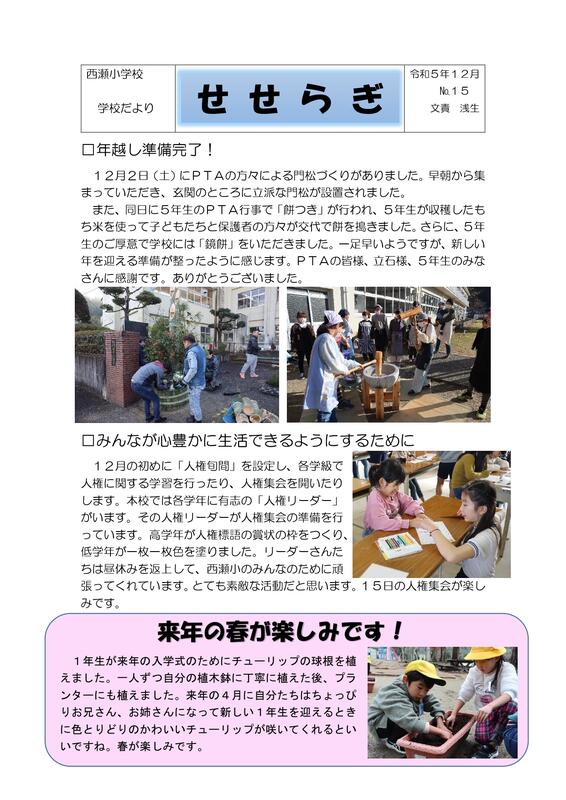 西瀬小学校

学校だより

せせらぎ

令和５年１２月
№１５
文責　浅生

□年越し準備完了！

１２月２日（土）にＰＴＡの方々による門松づくりがありました。早朝から集まっていただき、玄関のところに立派な門松が設置されました。

また、同日に５年生のＰＴＡ行事で「餅つき」が行われ、５年生が収穫したもち米を使って子どもたちと保護者の方々が交代で餅を搗きました。さらに、５年生のご厚意で学校には「鏡餅」をいただきました。一足早いようですが、新しい年を迎える準備が整ったように感じます。ＰＴＡの皆様、立石様、５年生のみなさんに感謝です。ありがとうございました。

□みんなが心豊かに生活できるようにするために

１２月の初めに「人権旬間」を設定し、各学級で人権に関する学習を行ったり、人権集会を開いたりします。本校では各学年に有志の「人権リーダー」がいます。その人権リーダーが人権集会の準備を行っています。高学年が人権標語の賞状の枠をつくり、低学年が一枚一枚色を塗りました。リーダーさんたちは昼休みを返上して、西瀬小のみんなのために頑張ってくれています。とても素敵な活動だと思います。１５日の人権集会が楽しみです。

来年の春が楽しみです！

１年生が来年の入学式のためにチューリップの球根を植えました。一人ずつ自分の植木鉢に丁寧に植えた後、プランターにも植えました。来年の４月に自分たちはちょっぴりお兄さん、お姉さんになって新しい１年生を迎えるときに色とりどりのかわいいチューリップが咲いてくれるといいですね。春が楽しみです。