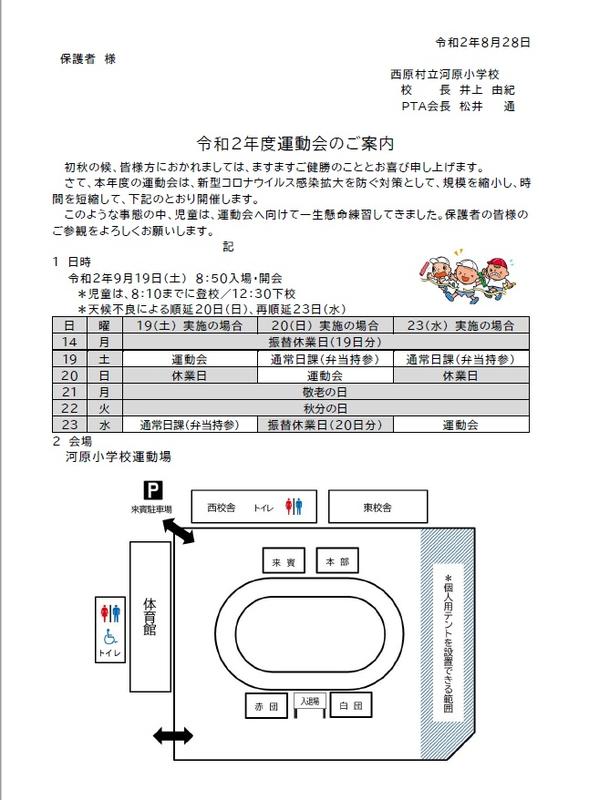 令和2年8月28日

保護者 様

西原村立河原小学校
校 長 井上 由紀
PTA会長 松井 通

令和2年度運動会のご案内

初秋の候、皆様方におかれましては、ますますご健勝のこととお喜び申し上げます。
さて、本年度の運動会は、新型コロナウイルス感染拡大を防ぐ対策として、規模を縮小し、時間を短縮して、下記のとおり開催します。
このような事態の中、児童は、運動会へ向けて一生懸命練習してきました。保護者の皆様のご参観をよろしくお願いします。

記

1 日時
令和2年9月19日(土) 8:50入場・開会
＊児童は、8:10までに登校／12:30下校
＊天候不良による順延20日(日)、再順延23日(水)

| 日 | 曜 | 19(土) 実施の場合 | 20(日) 実施の場合 | 23(水) 実施の場合 |
|---|---|---|---|---|
| 14 | 月 | 振替休業日(19日分) | | |
| 19 | 土 | 運動会 | 通常日課(弁当持参) | 通常日課(弁当持参) |
| 20 | 日 | 休業日 | 運動会 | 休業日 |
| 21 | 月 | 敬老の日 | | |
| 22 | 火 | 秋分の日 | | |
| 23 | 水 | 通常日課(弁当持参) | 振替休業日(20日分) | 運動会 |

2 会場
河原小学校運動場

P
来賓駐車場
西校舎 トイレ
東校舎
来賓
本部
体育館
トイレ
＊個人用テントを設置できる範囲
赤団
入退場
白団