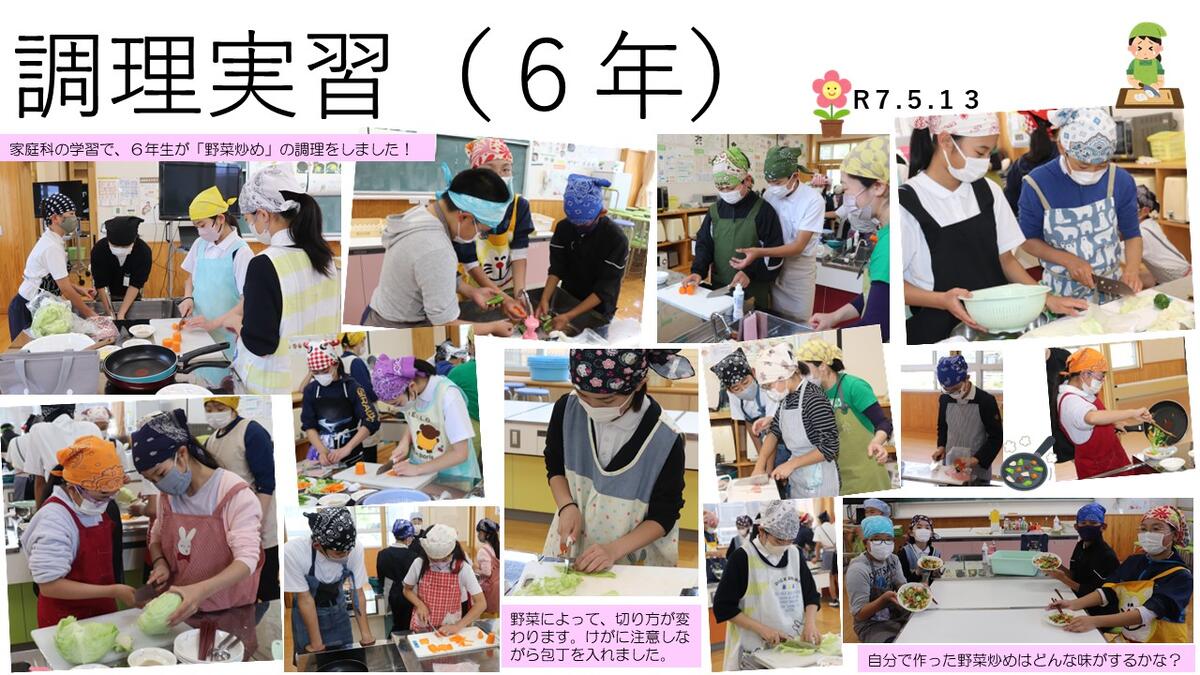 調理実習（６年）

R7.5.13

家庭科の学習で、６年生が「野菜炒め」の調理をしました！

野菜によって、切り方が変わります。けがに注意しながら包丁を入れました。

自分で作った野菜炒めはどんな味がするかな？